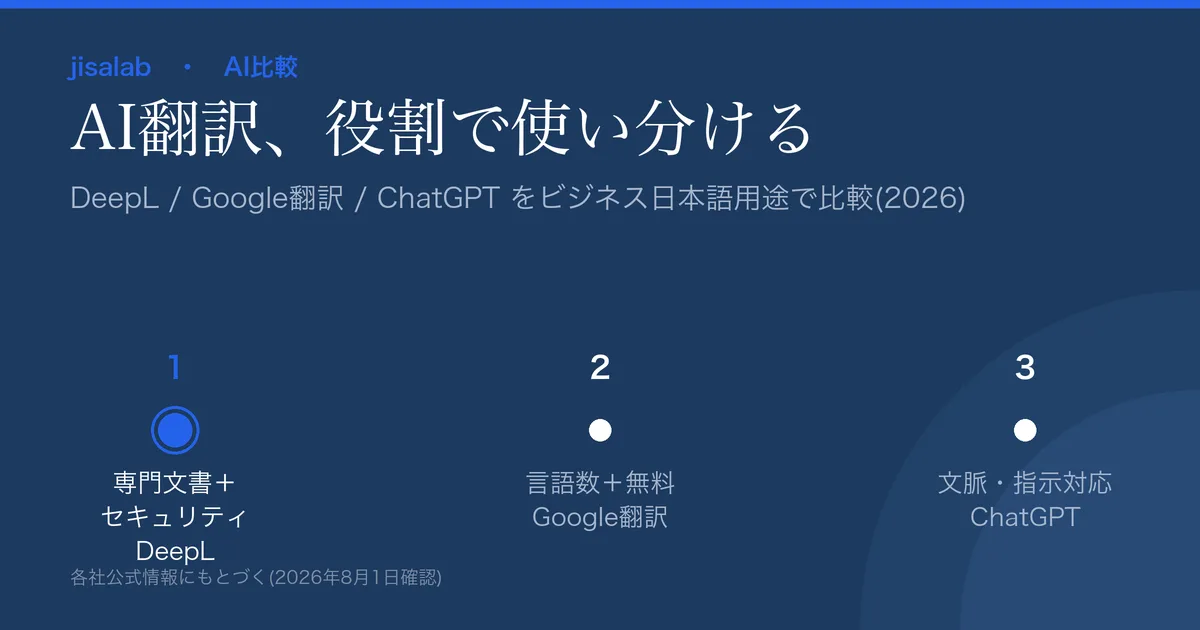 jisalab ・ AI比較

AI翻訳、役割で使い分ける

DeepL / Google翻訳 / ChatGPT をビジネス日本語用途で比較(2026)

1

専門文書＋
セキュリティ
DeepL

2

言語数＋無料
Google翻訳

3

文脈・指示対応
ChatGPT

各社公式情報にもとづく(2026年8月1日確認)